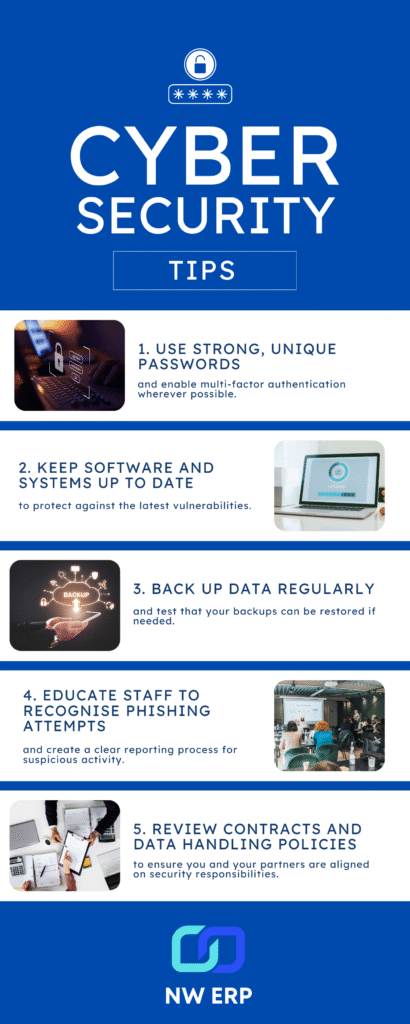 ****

CYBER SECURITY

TIPS

1. USE STRONG, UNIQUE PASSWORDS

and enable multi-factor authentication wherever possible.

2. KEEP SOFTWARE AND SYSTEMS UP TO DATE

to protect against the latest vulnerabilities.

BACKUP

3. BACK UP DATA REGULARLY

and test that your backups can be restored if needed.

4. EDUCATE STAFF TO RECOGNISE PHISHING ATTEMPTS

and create a clear reporting process for suspicious activity.

5. REVIEW CONTRACTS AND DATA HANDLING POLICIES

to ensure you and your partners are aligned on security responsibilities.

NW ERP